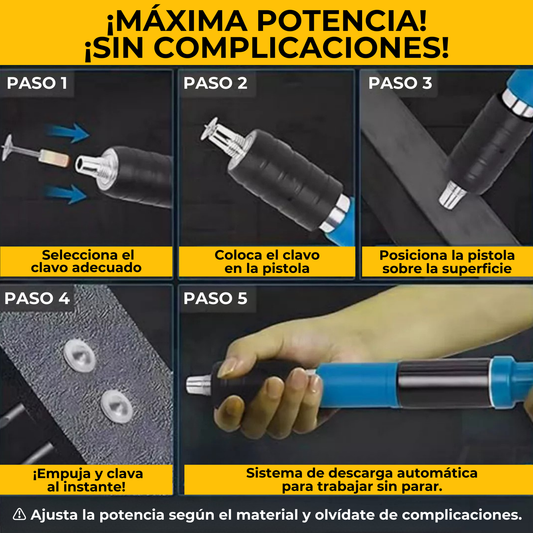 ¡MÁXIMA POTENCIA!
¡SIN COMPLICACIONES!

PASO 1

Selecciona el clavo adecuado

PASO 2

Coloca el clavo en la pistola

PASO 3

Posiciona la pistola sobre la superficie

PASO 4

¡Empuja y clava al instante!

PASO 5

Sistema de descarga automática para trabajar sin parar.

⚠ Ajusta la potencia según el material y olvídate de complicaciones.